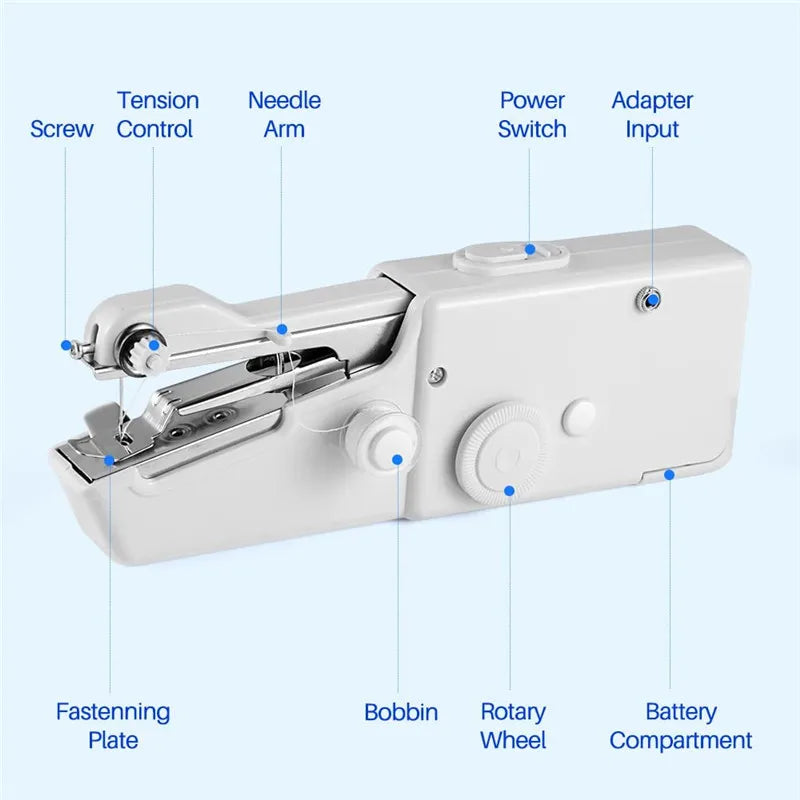 Screw

Tension Control

Needle Arm

Power Switch

Adapter Input

Fastenning Plate

Bobbin

Rotary Wheel

Battery Compartment