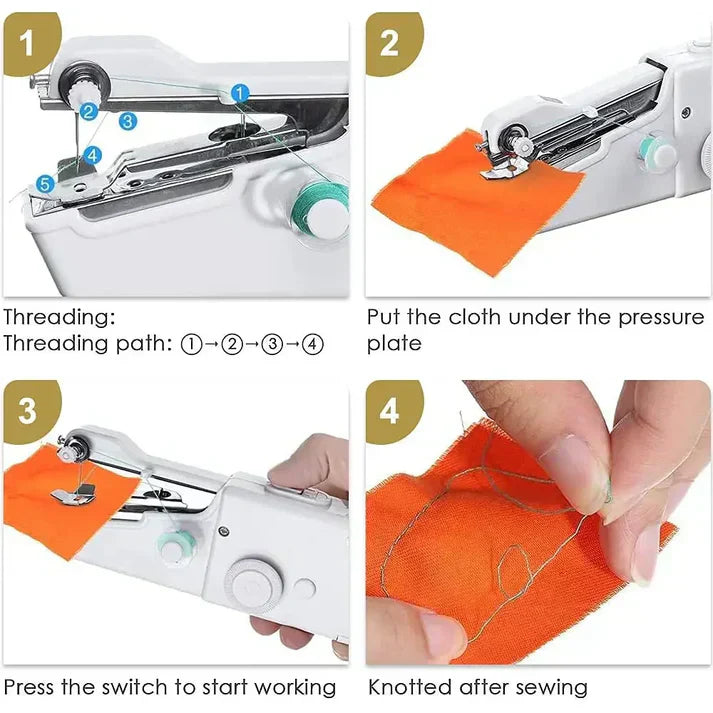 1

1
2
3
4
5

Threading:
Threading path: ①→②→③→④

2

Put the cloth under the pressure plate

3

Press the switch to start working

4

Knotted after sewing