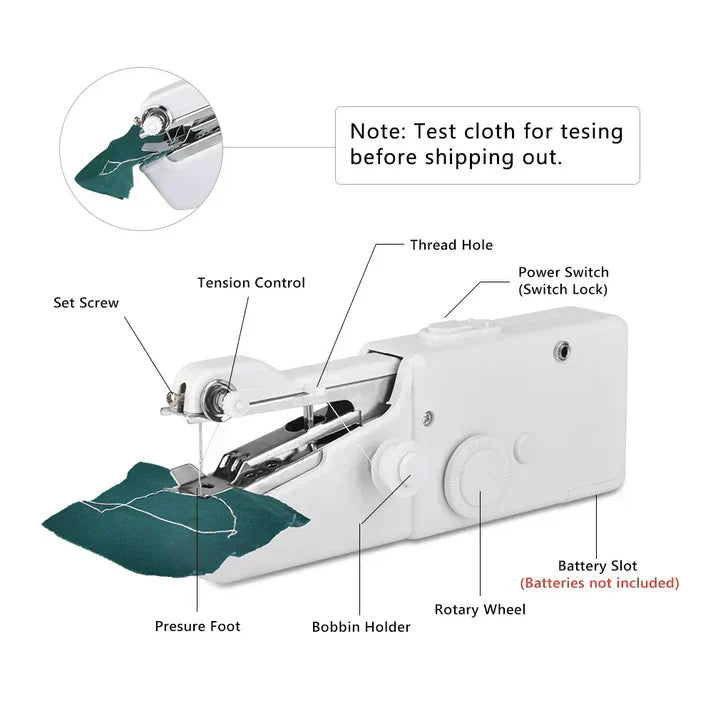 Note: Test cloth for tesing before shipping out.

Thread Hole

Power Switch
(Switch Lock)

Tension Control

Set Screw

Battery Slot
(Batteries not included)

Rotary Wheel

Presure Foot

Bobbin Holder